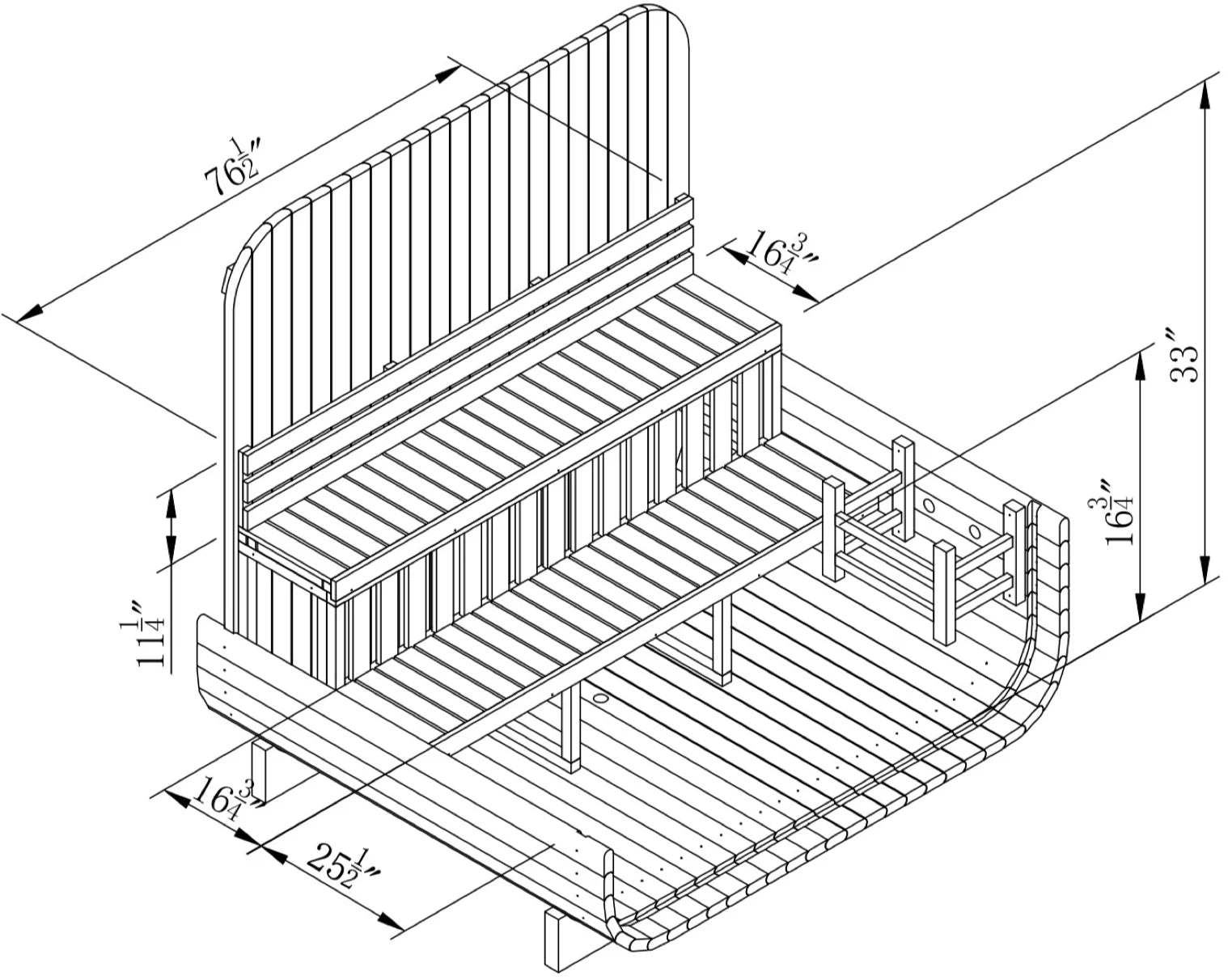 $76\frac{1}{2}''$

$16\frac{3}{4}''$

$33''$

$16\frac{3}{4}''$

$11\frac{1}{4}''$

$16\frac{3}{4}''$

$25\frac{1}{2}''$